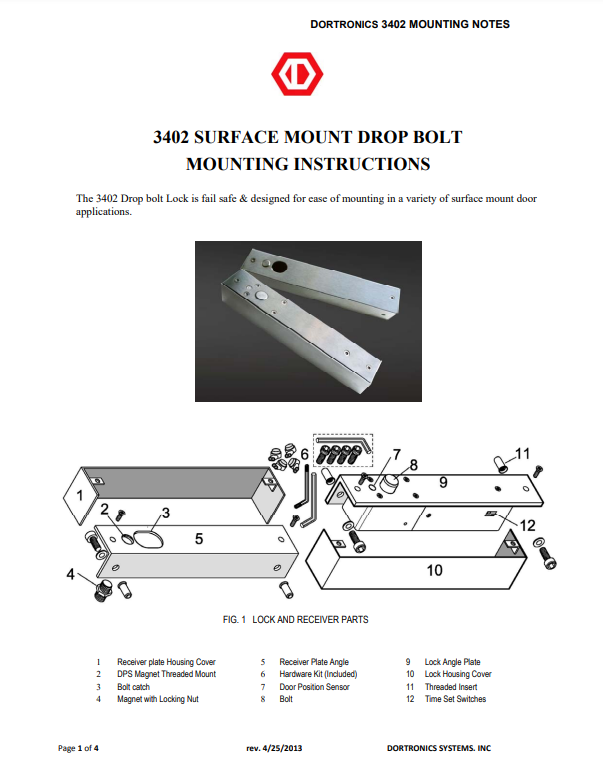 DORTRONICS 3402 MOUNTING NOTES

3402 SURFACE MOUNT DROP BOLT
MOUNTING INSTRUCTIONS

The 3402 Drop bolt Lock is fail safe & designed for ease of mounting in a variety of surface mount door applications.

1
2
3
4
5
6
7
8
9
10
11
12

FIG. 1 LOCK AND RECEIVER PARTS

1 Receiver plate Housing Cover
2 DPS Magnet Threaded Mount
3 Bolt catch
4 Magnet with Locking Nut

5 Receiver Plate Angle
6 Hardware Kit (Included)
7 Door Position Sensor
8 Bolt

9 Lock Angle Plate
10 Lock Housing Cover
11 Threaded Insert
12 Time Set Switches

Page 1 of 4
rev. 4/25/2013
DORTRONICS SYSTEMS. INC